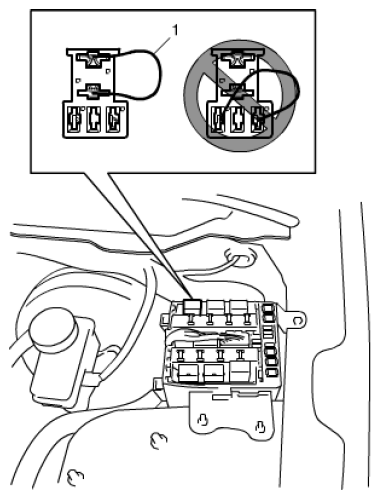 1