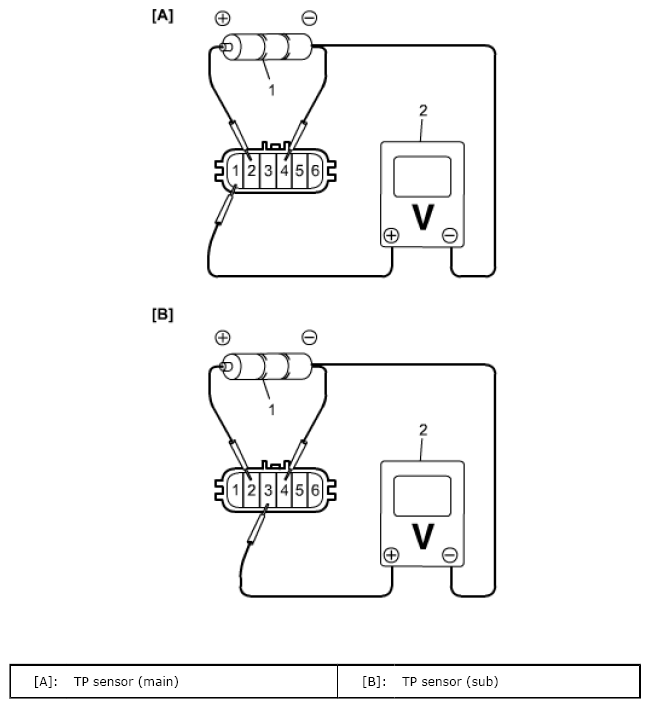 [A]

⊕ ⊖

1

2

1 2 3 4 5 6

V

⊕ ⊖

[B]

⊕ ⊖

1

2

1 2 3 4 5 6

V

⊕ ⊖

| [A]: TP sensor (main) | [B]: TP sensor (sub) |
|---|---|