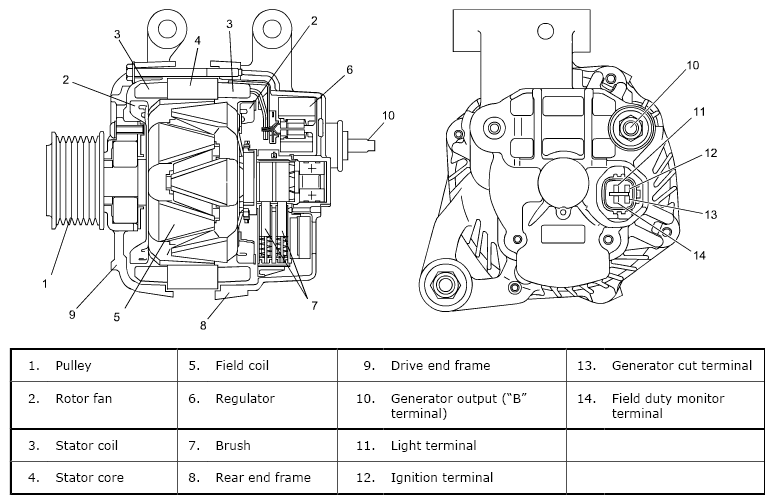 3 4 3 2
2 6
10
1
9 5 8 7
10
11
12
13
14

| 1. Pulley | 5. Field coil | 9. Drive end frame | 13. Generator cut terminal |
|---|---|---|---|
| 2. Rotor fan | 6. Regulator | 10. Generator output ("B" terminal) | 14. Field duty monitor terminal |
| 3. Stator coil | 7. Brush | 11. Light terminal | |
| 4. Stator core | 8. Rear end frame | 12. Ignition terminal | |