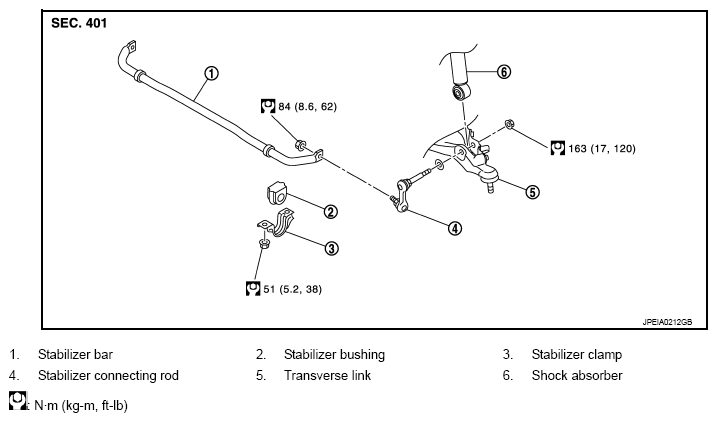 SEC. 401

1

84 (8.6, 62)

6

163 (17, 120)

5

2

4

3

51 (5.2, 38)

JPEIA0212GB

1. Stabilizer bar
2. Stabilizer bushing
3. Stabilizer clamp
4. Stabilizer connecting rod
5. Transverse link
6. Shock absorber

: N·m (kg-m, ft-lb)