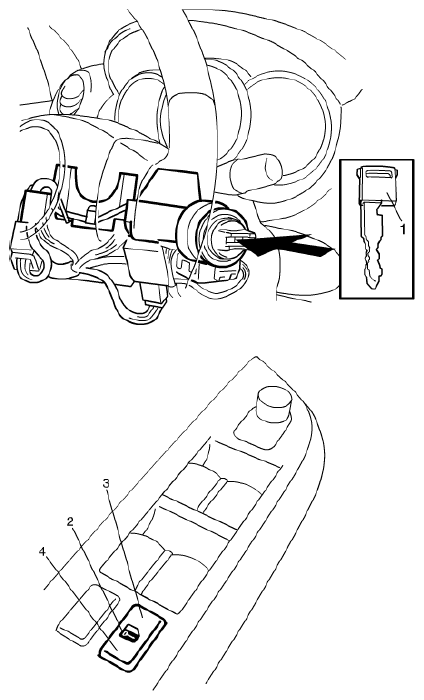 1

3
2
4