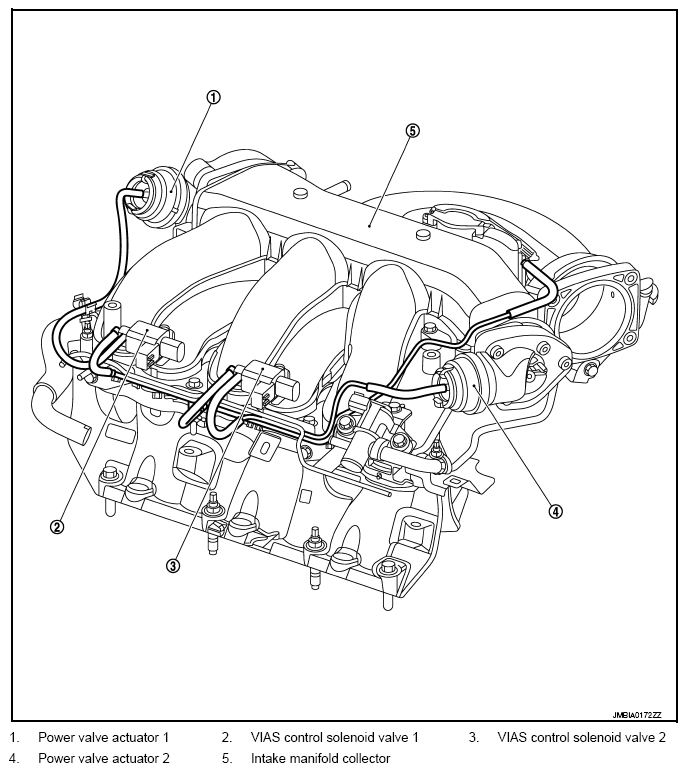 ①
⑤
②
③
④
JMBIA0172ZZ

1. Power valve actuator 1
2. VIAS control solenoid valve 1
3. VIAS control solenoid valve 2
4. Power valve actuator 2
5. Intake manifold collector