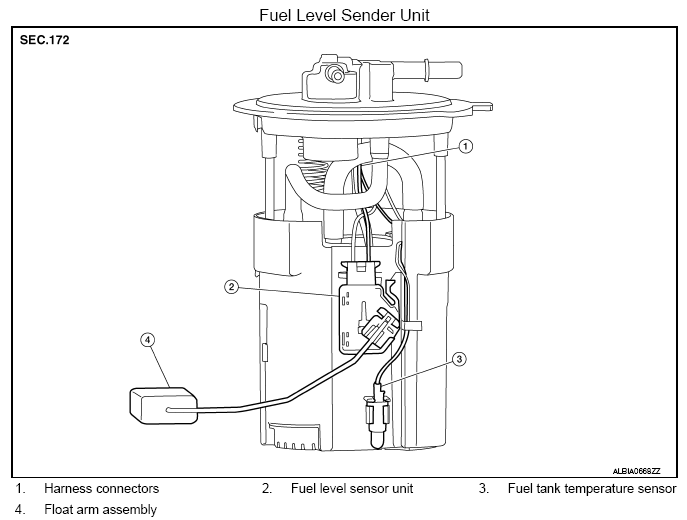 Fuel Level Sender Unit

SEC.172

1

2

3

4

ALBIA0668ZZ

1. Harness connectors
2. Fuel level sensor unit
3. Fuel tank temperature sensor
4. Float arm assembly