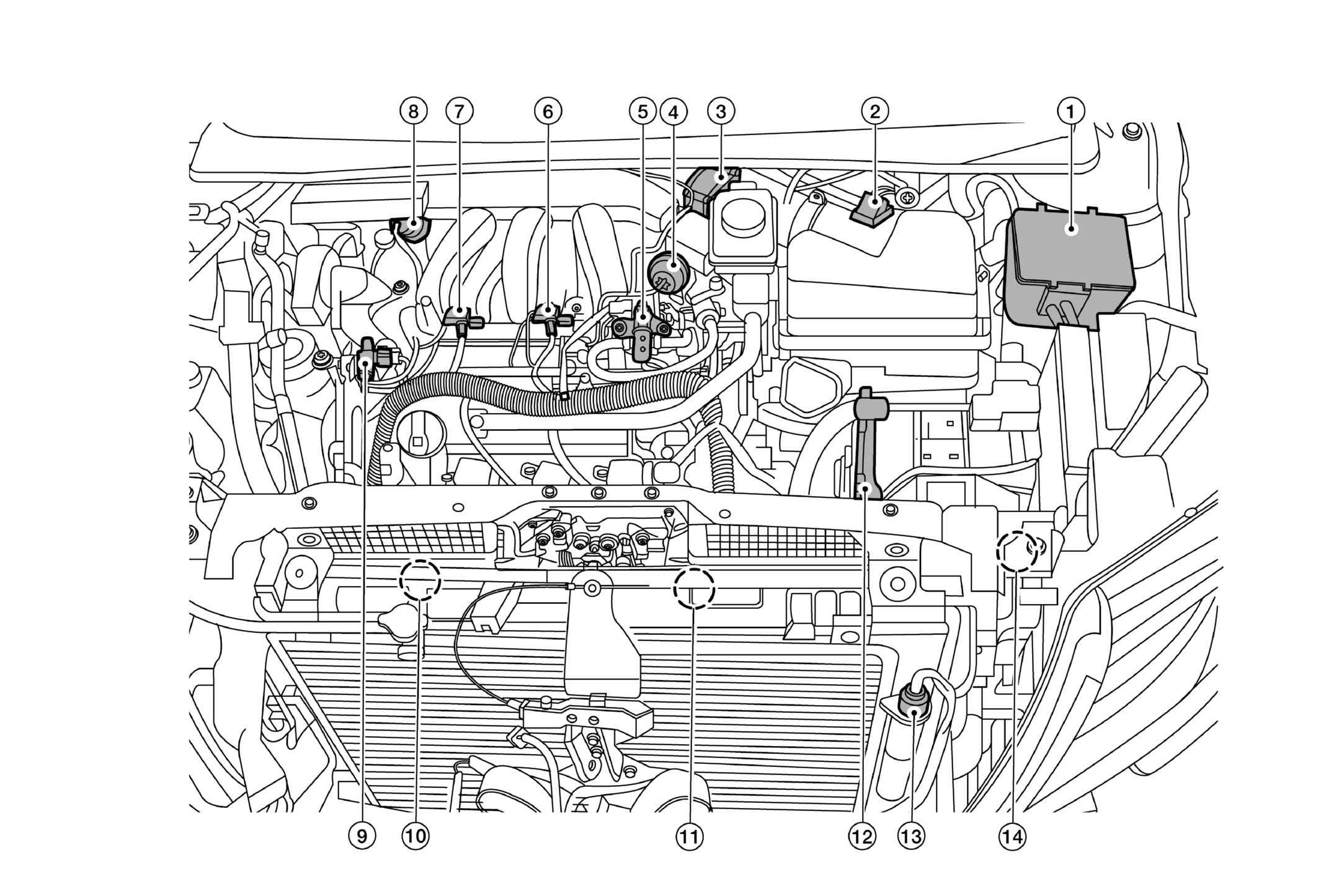 8
7
6
5
4
3
2
1
9
10
11
12
13
14