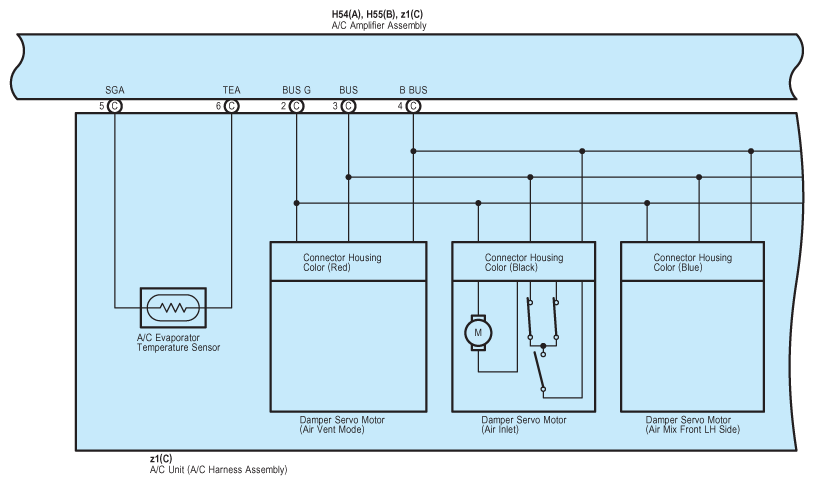 H54(A), H55(B), z1(C)
A/C Amplifier Assembly

SGA
5 C

TEA
6 C

BUS G
2 C

BUS
3 C

B BUS
4 C

A/C Evaporator
Temperature Sensor

Connector Housing
Color (Red)

Damper Servo Motor
(Air Vent Mode)

Connector Housing
Color (Black)

M

Damper Servo Motor
(Air Inlet)

Connector Housing
Color (Blue)

Damper Servo Motor
(Air Mix Front LH Side)

z1(C)
A/C Unit (A/C Harness Assembly)