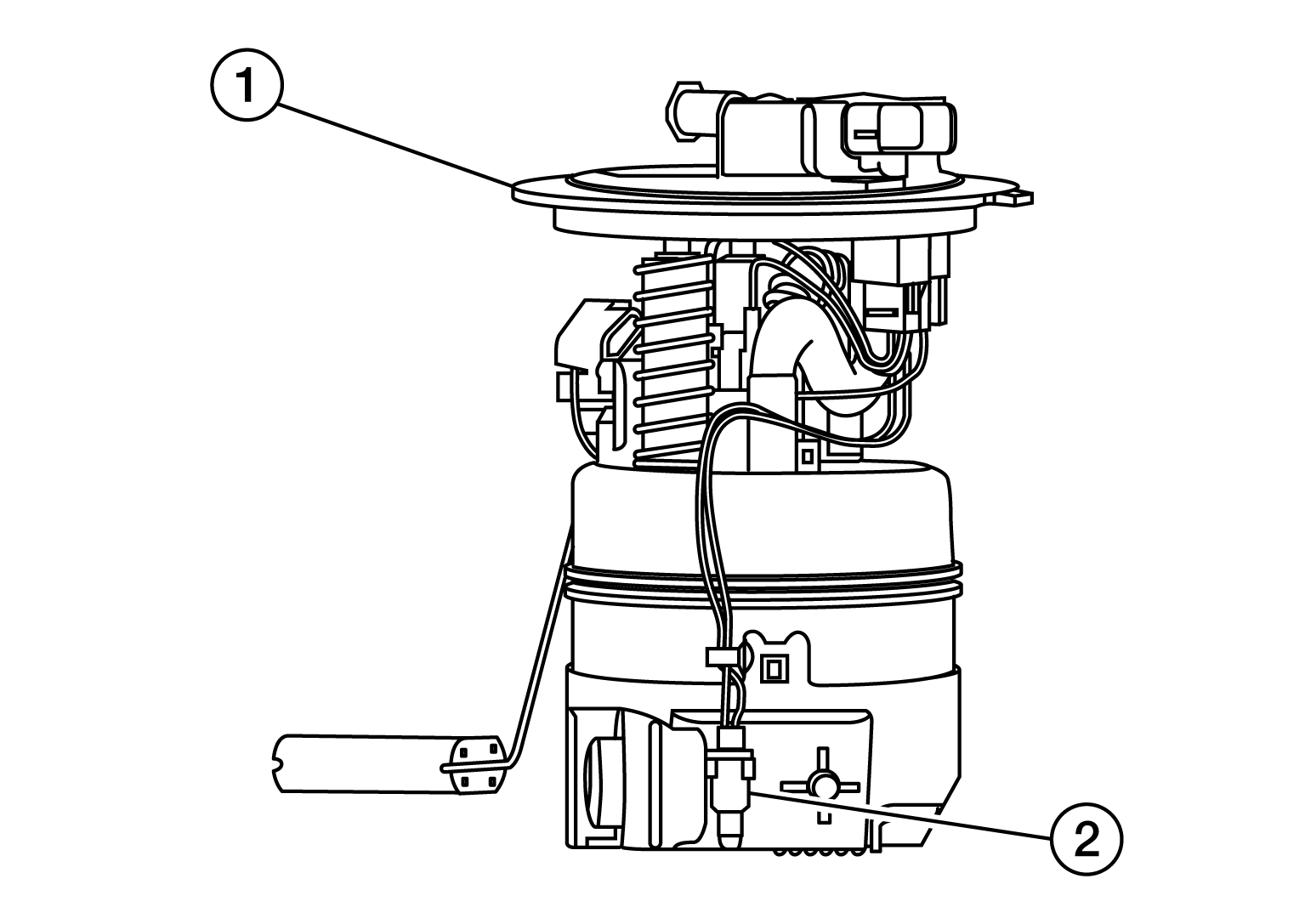 1

2