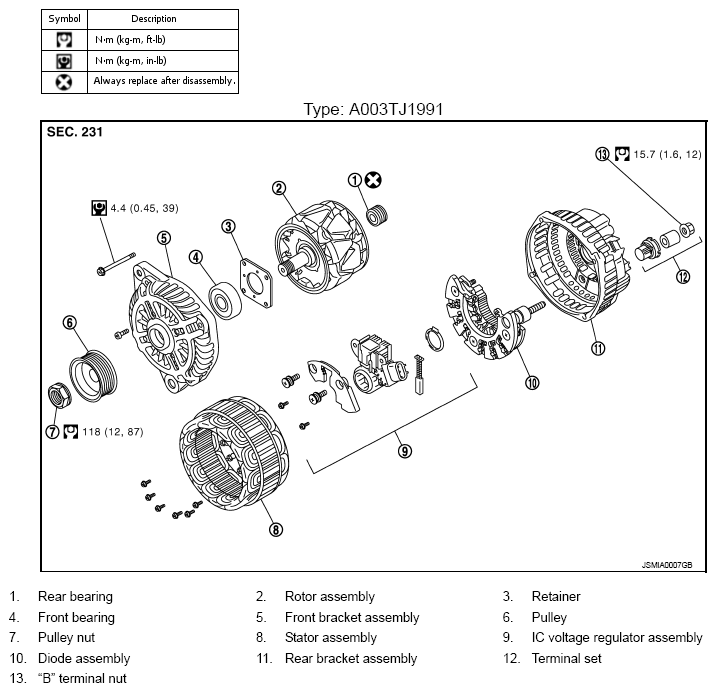 | Symbol | Description |
|---|---|
|  | N·m (kg-m, ft-lb) |
|  | N·m (kg-m, in-lb) |
|  | Always replace after disassembly. |

Type: A003TJ1991

SEC. 231

13 15.7 (1.6, 12)

4.4 (0.45, 39)

1

2

3

4

5

6

7 118 (12, 87)

8

9

10

11

12

JSMIA0007GB

1. Rear bearing
2. Rotor assembly
3. Retainer
4. Front bearing
5. Front bracket assembly
6. Pulley
7. Pulley nut
8. Stator assembly
9. IC voltage regulator assembly
10. Diode assembly
11. Rear bracket assembly
12. Terminal set
13. “B” terminal nut