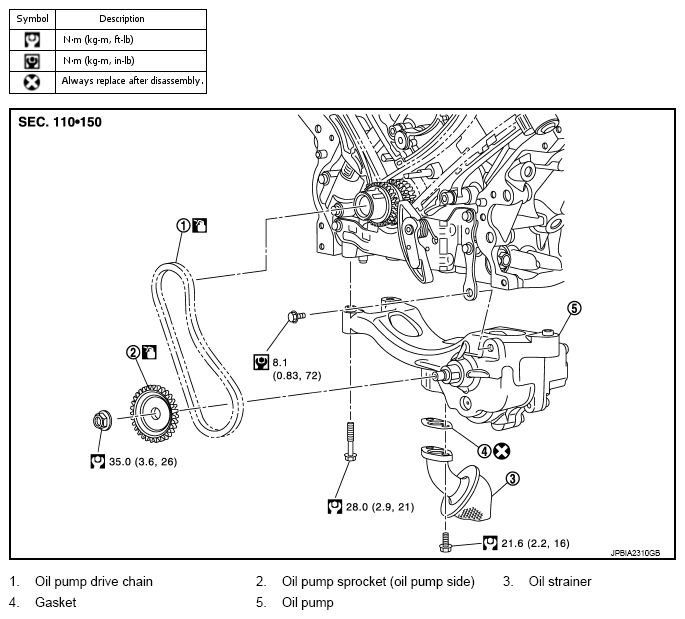 | Symbol | Description |
|---|---|
|  | N·m (kg-m, ft-lb) |
|  | N·m (kg-m, in-lb) |
|  | Always replace after disassembly. |

SEC. 110•150

1

2

5

8.1
(0.83, 72)

35.0 (3.6, 26)

4

3

28.0 (2.9, 21)

21.6 (2.2, 16)

JPBIA2310GB

1. Oil pump drive chain
2. Oil pump sprocket (oil pump side)
3. Oil strainer
4. Gasket
5. Oil pump