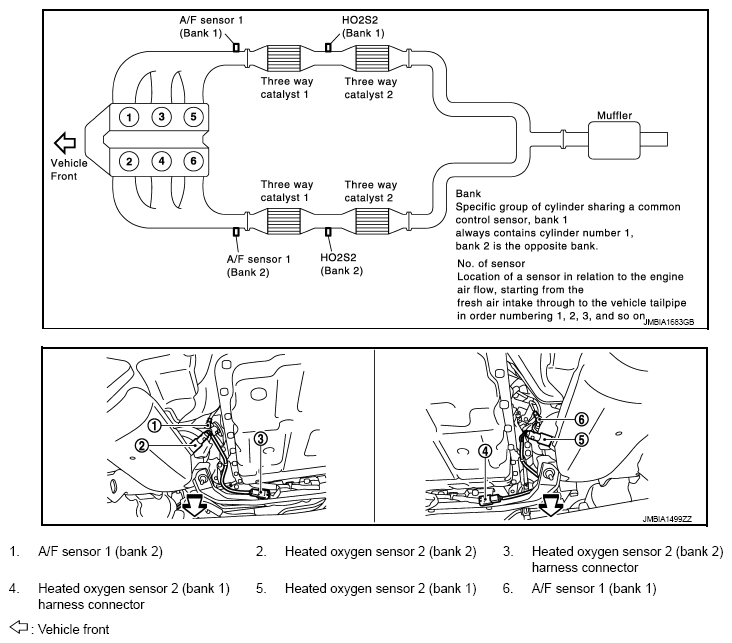 A/F sensor 1 (Bank 1)

HO2S2 (Bank 1)

Three way catalyst 1

Three way catalyst 2

1 3 5

2 4 6

Vehicle Front

Muffler

Three way catalyst 1

Three way catalyst 2

A/F sensor 1 (Bank 2)

HO2S2 (Bank 2)

Bank
Specific group of cylinder sharing a common control sensor, bank 1 always contains cylinder number 1, bank 2 is the opposite bank.

No. of sensor
Location of a sensor in relation to the engine air flow, starting from the fresh air intake through to the vehicle tailpipe in order numbering 1, 2, 3, and so on

JMBIA1563GB

1 2 3

6 5 4

JMBIA1499ZZ

1. A/F sensor 1 (bank 2)
2. Heated oxygen sensor 2 (bank 2)
3. Heated oxygen sensor 2 (bank 2) harness connector
4. Heated oxygen sensor 2 (bank 1) harness connector
5. Heated oxygen sensor 2 (bank 1)
6. A/F sensor 1 (bank 1)

: Vehicle front