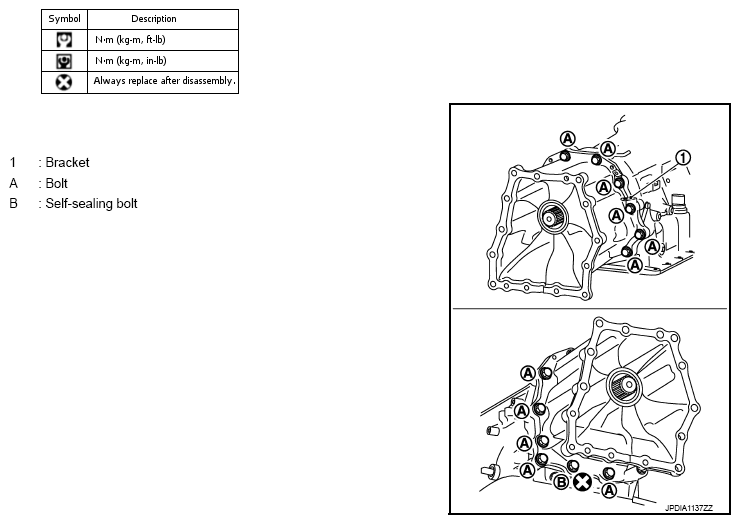 | Symbol | Description |
|---|---|
| | N·m (kg-m, ft-lb) |
| | N·m (kg-m, in-lb) |
| | Always replace after disassembly. |

1 : Bracket
A : Bolt
B : Self-sealing bolt

A
A
1
A
A
A
A

A
A
A
A
B
A

JPDIA1137ZZ