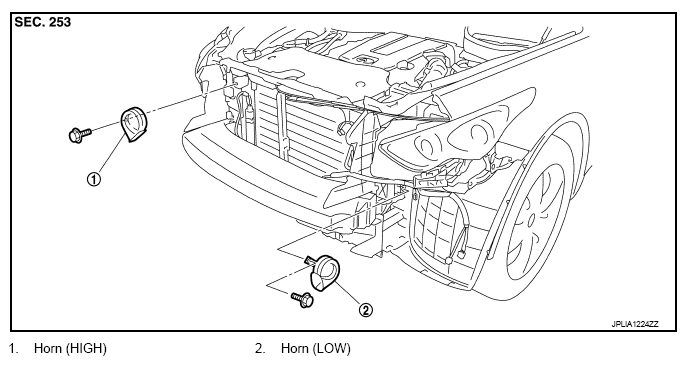 SEC. 253

①

②

JPLIA1224ZZ

1. Horn (HIGH)

2. Horn (LOW)