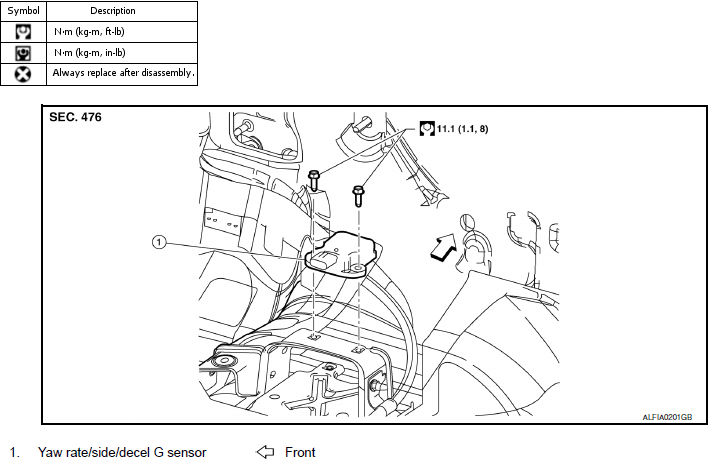 | Symbol | Description |
|---|---|
| | N·m (kg-m, ft-lb) |
| | N·m (kg-m, in-lb) |
| | Always replace after disassembly. |

SEC. 476

11.1 (1.1, 8)

1

ALFIA0201GB

1. Yaw rate/side/decel G sensor

Front