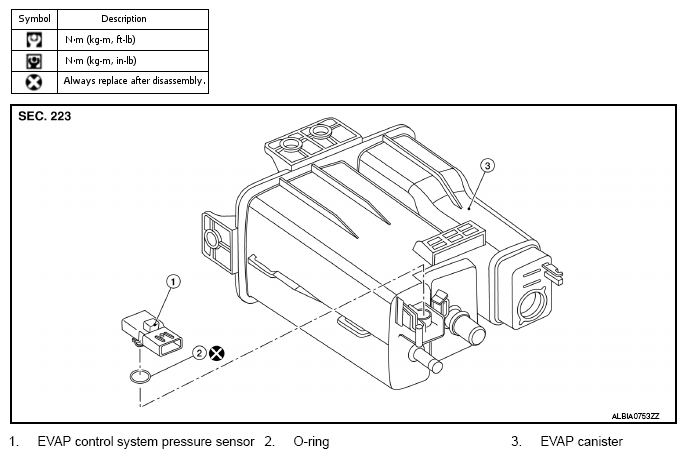 | Symbol | Description |
|---|---|
|  | N·m (kg-m, ft-lb) |
|  | N·m (kg-m, in-lb) |
|  | Always replace after disassembly. |

SEC. 223

3

1

2

ALBIA0753ZZ

1. EVAP control system pressure sensor 2. O-ring 3. EVAP canister