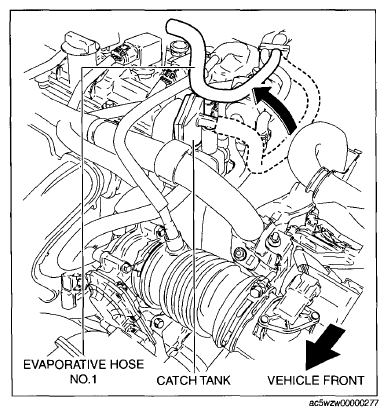 EVAPORATIVE HOSE NO.1

CATCH TANK

VEHICLE FRONT

ac5wzw00000277