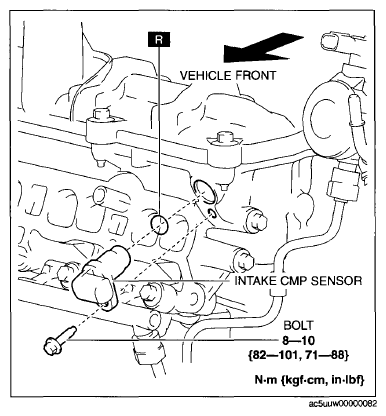 R

VEHICLE FRONT

INTAKE CMP SENSOR

BOLT
8—10
{82—101, 71—88}

N·m {kgf·cm, in·lbf}

ac5uuw00000082