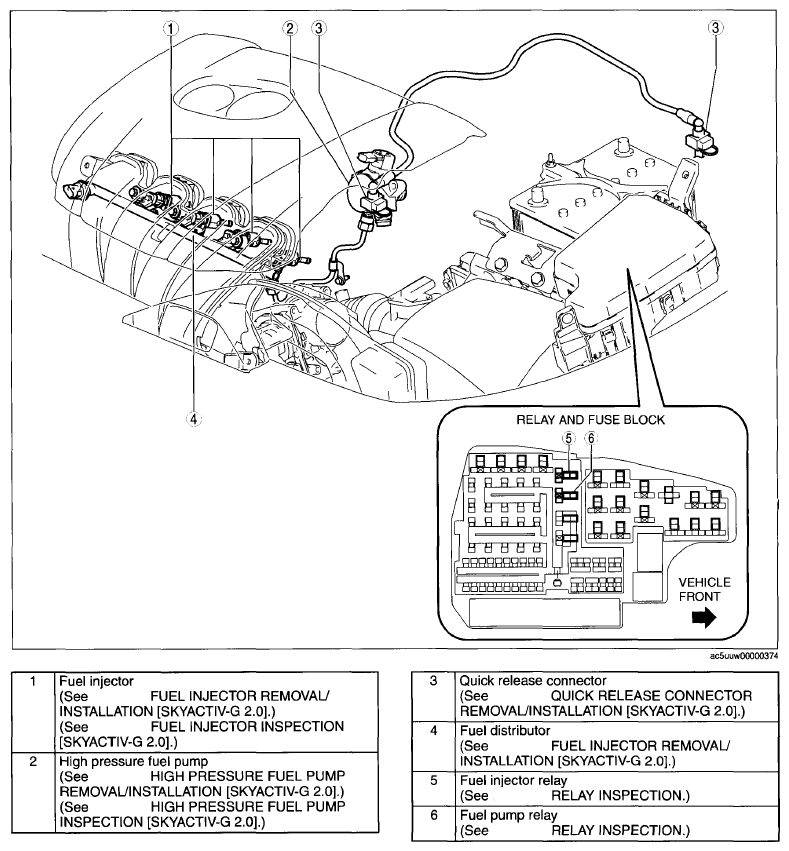 1
2
3
3
4
RELAY AND FUSE BLOCK
5
6
VEHICLE FRONT
ac5uuw00000374

| 1 | Fuel injector (See FUEL INJECTOR REMOVAL/ INSTALLATION [SKYACTIV-G 2.0].) (See FUEL INJECTOR INSPECTION [SKYACTIV-G 2.0].) |
|---|---|
| 2 | High pressure fuel pump (See HIGH PRESSURE FUEL PUMP REMOVAL/INSTALLATION [SKYACTIV-G 2.0].) (See HIGH PRESSURE FUEL PUMP INSPECTION [SKYACTIV-G 2.0].) |

| 3 | Quick release connector (See QUICK RELEASE CONNECTOR REMOVAL/INSTALLATION [SKYACTIV-G 2.0].) |
|---|---|
| 4 | Fuel distributor (See FUEL INJECTOR REMOVAL/ INSTALLATION [SKYACTIV-G 2.0].) |
| 5 | Fuel injector relay (See RELAY INSPECTION.) |
| 6 | Fuel pump relay (See RELAY INSPECTION.) |