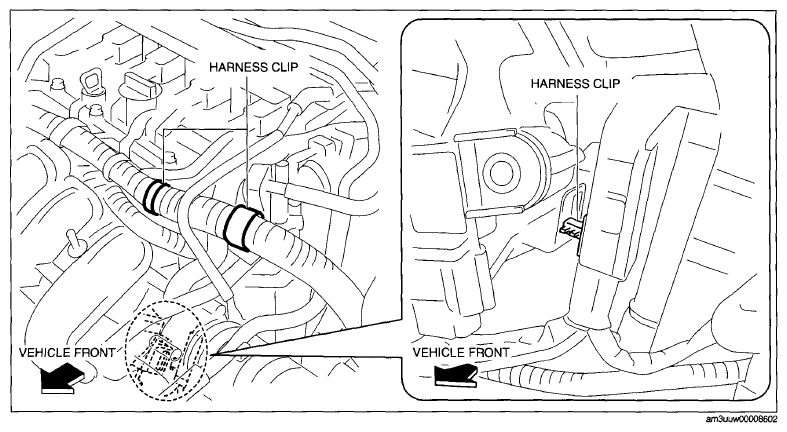 HARNESS CLIP

VEHICLE FRONT

HARNESS CLIP

VEHICLE FRONT

am3uuw00008602