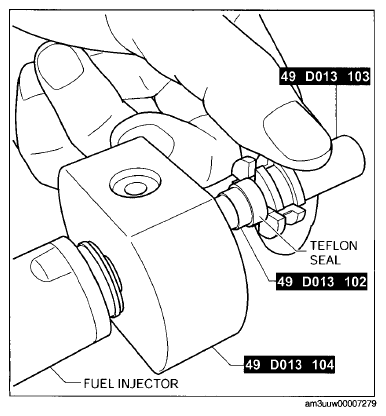 49 D013 103

TEFLON SEAL

49 D013 102

49 D013 104

FUEL INJECTOR

am3uuw00007279