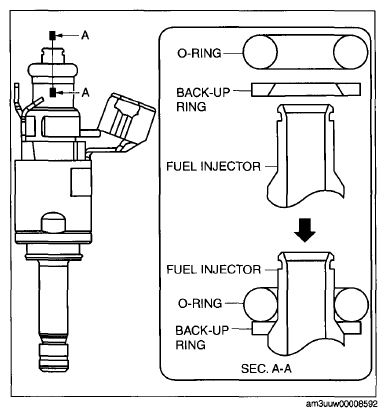 A

A

O-RING

BACK-UP RING

FUEL INJECTOR

FUEL INJECTOR

O-RING

BACK-UP RING

SEC. A-A

am3uuw00008592