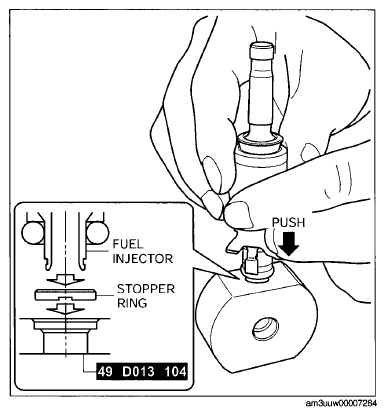 PUSH

FUEL INJECTOR

STOPPER RING

49 D013 104

am3uuw00007284