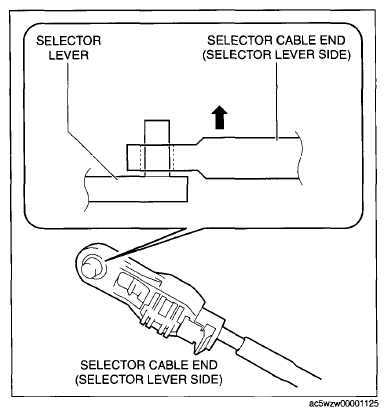 SELECTOR LEVER

SELECTOR CABLE END (SELECTOR LEVER SIDE)

SELECTOR CABLE END (SELECTOR LEVER SIDE)

ac5wzw00001125