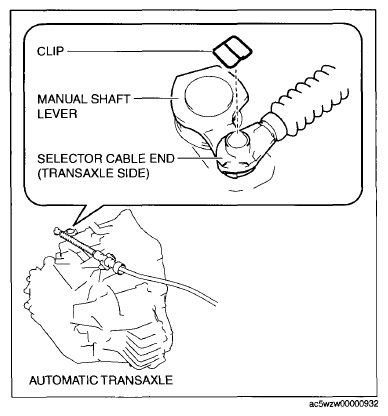 CLIP

MANUAL SHAFT LEVER

SELECTOR CABLE END (TRANSAXLE SIDE)

AUTOMATIC TRANSAXLE

ac5wzw00000932