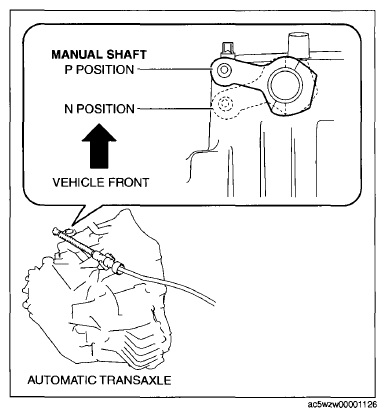 MANUAL SHAFT
P POSITION

N POSITION

VEHICLE FRONT

AUTOMATIC TRANSAXLE

ac5wzw00001126