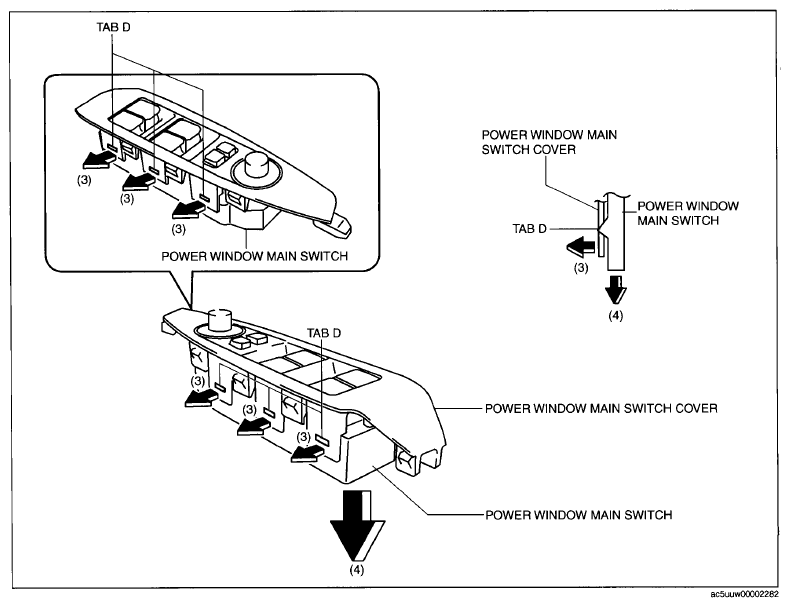 TAB D

(3)

(3)

(3)

POWER WINDOW MAIN SWITCH

POWER WINDOW MAIN SWITCH COVER

POWER WINDOW MAIN SWITCH

TAB D

(3)

(4)

TAB D

(3)

(3)

(3)

POWER WINDOW MAIN SWITCH COVER

POWER WINDOW MAIN SWITCH

(4)

ac5uuw00002282