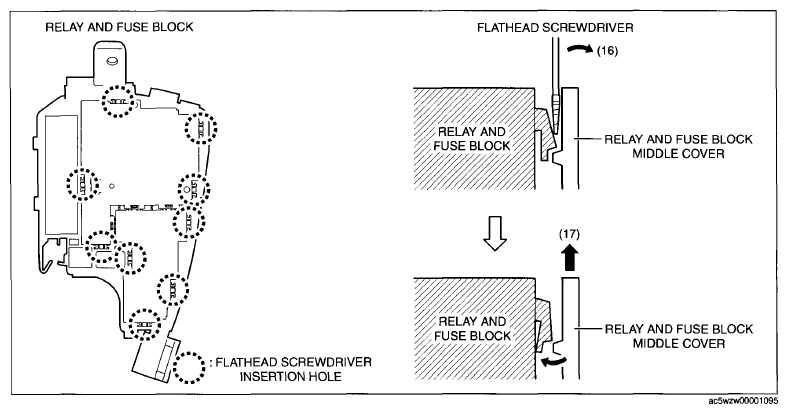 RELAY AND FUSE BLOCK

: FLATHEAD SCREWDRIVER INSERTION HOLE

FLATHEAD SCREWDRIVER

(16)

RELAY AND FUSE BLOCK

RELAY AND FUSE BLOCK MIDDLE COVER

(17)

RELAY AND FUSE BLOCK

RELAY AND FUSE BLOCK MIDDLE COVER

ac5wzw00001095