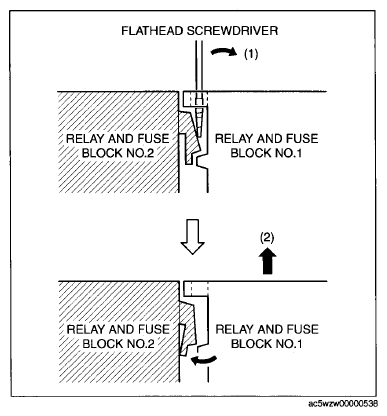 FLATHEAD SCREWDRIVER

(1)

RELAY AND FUSE BLOCK NO.2

RELAY AND FUSE BLOCK NO.1

(2)

RELAY AND FUSE BLOCK NO.2

RELAY AND FUSE BLOCK NO.1

ac5wzw00000538