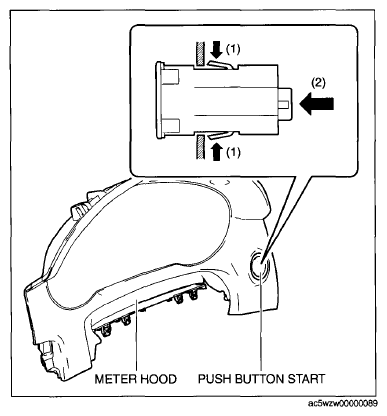 (1)
(2)
(1)
METER HOOD
PUSH BUTTON START
ac5wzw00000089