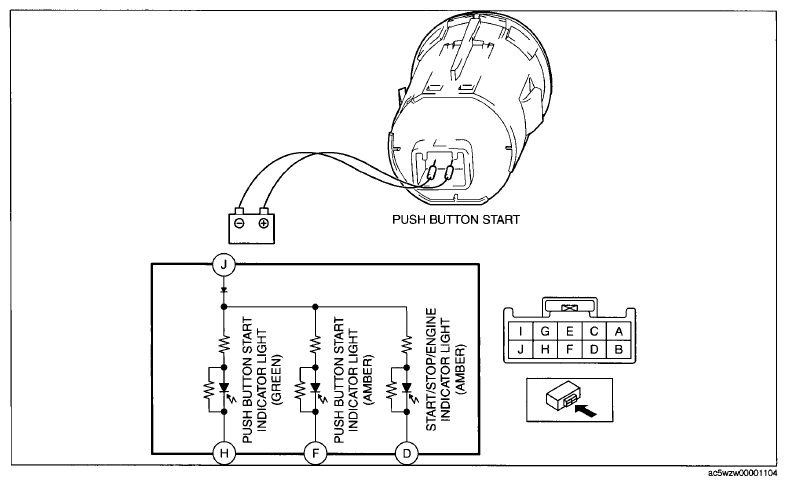 PUSH BUTTON START

J

PUSH BUTTON START INDICATOR LIGHT (GREEN)

PUSH BUTTON START INDICATOR LIGHT (AMBER)

START/STOP/ENGINE INDICATOR LIGHT (AMBER)

H

F

D

| I | G | E | C | A |
|---|---|---|---|---|
| J | H | F | D | B |

ac5wzw00001104