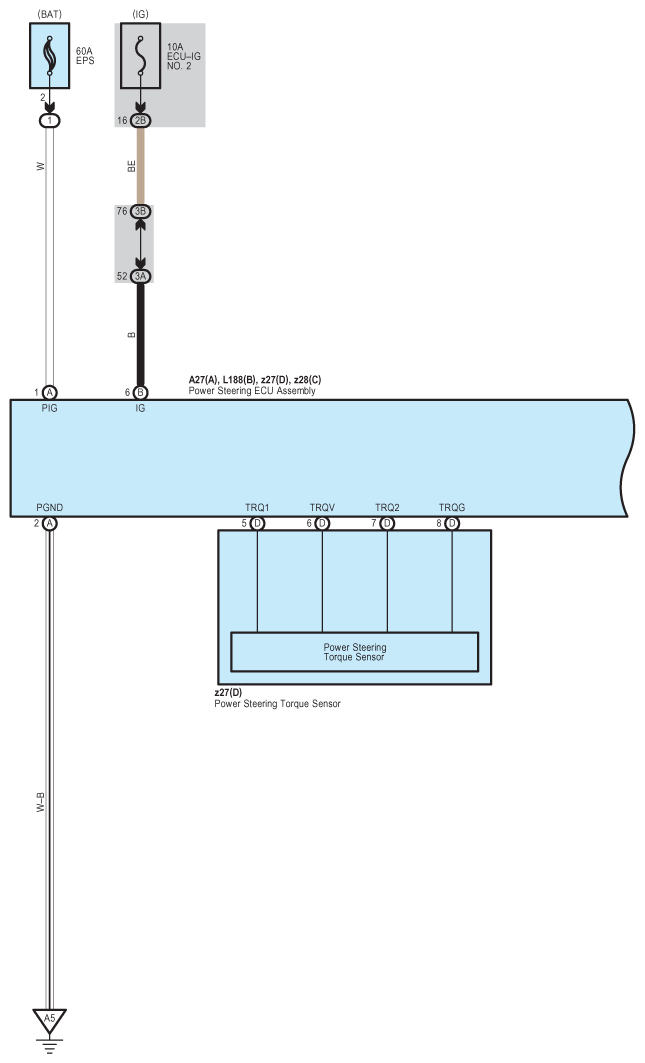 (BAT)

60A
EPS

2
1

W

(IG)

10A
ECU–IG
NO. 2

16
2B

BE

76
3B

52
3A

B

A27(A), L188(B), z27(D), z28(C)
Power Steering ECU Assembly

1
A
PIG

6
B
IG

PGND
2
A

TRQ1
5
D

TRQV
6
D

TRQ2
7
D

TRQG
8
D

Power Steering
Torque Sensor

z27(D)
Power Steering Torque Sensor

W–B

A5