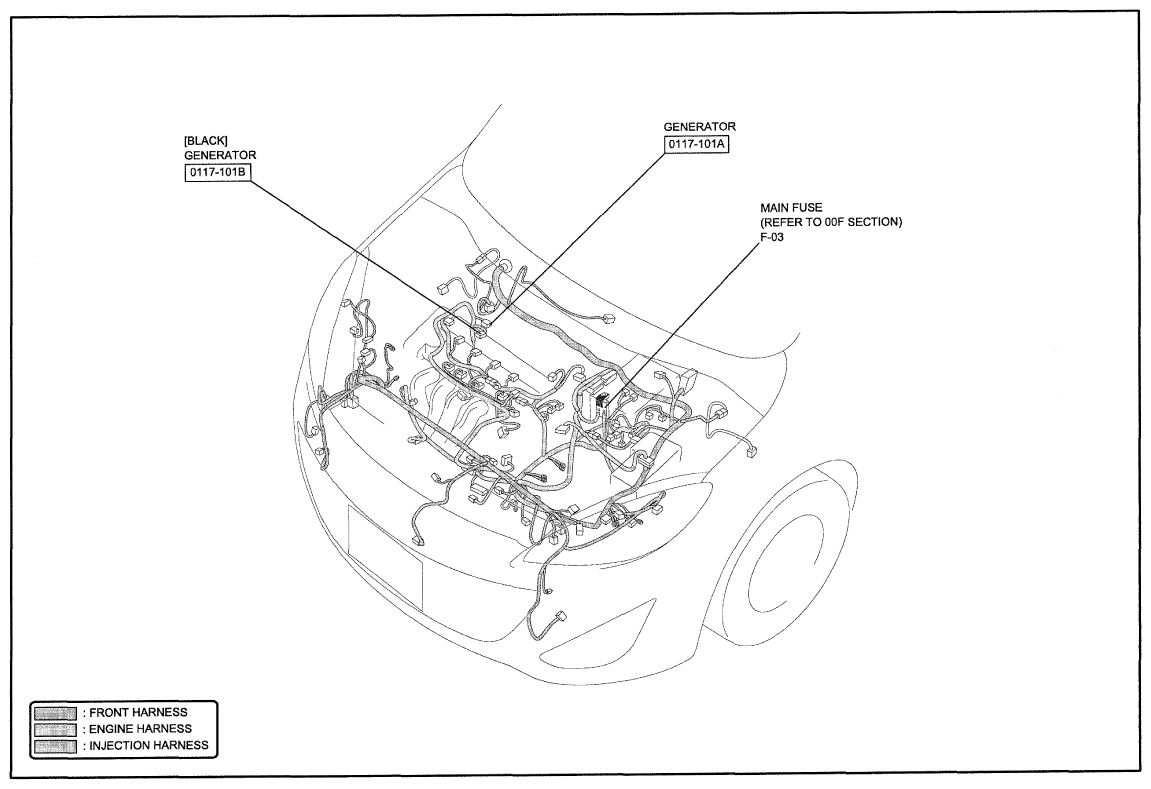 [BLACK]
GENERATOR
0117-101B

GENERATOR
0117-101A

MAIN FUSE
(REFER TO 00F SECTION)
F-03

: FRONT HARNESS
: ENGINE HARNESS
: INJECTION HARNESS