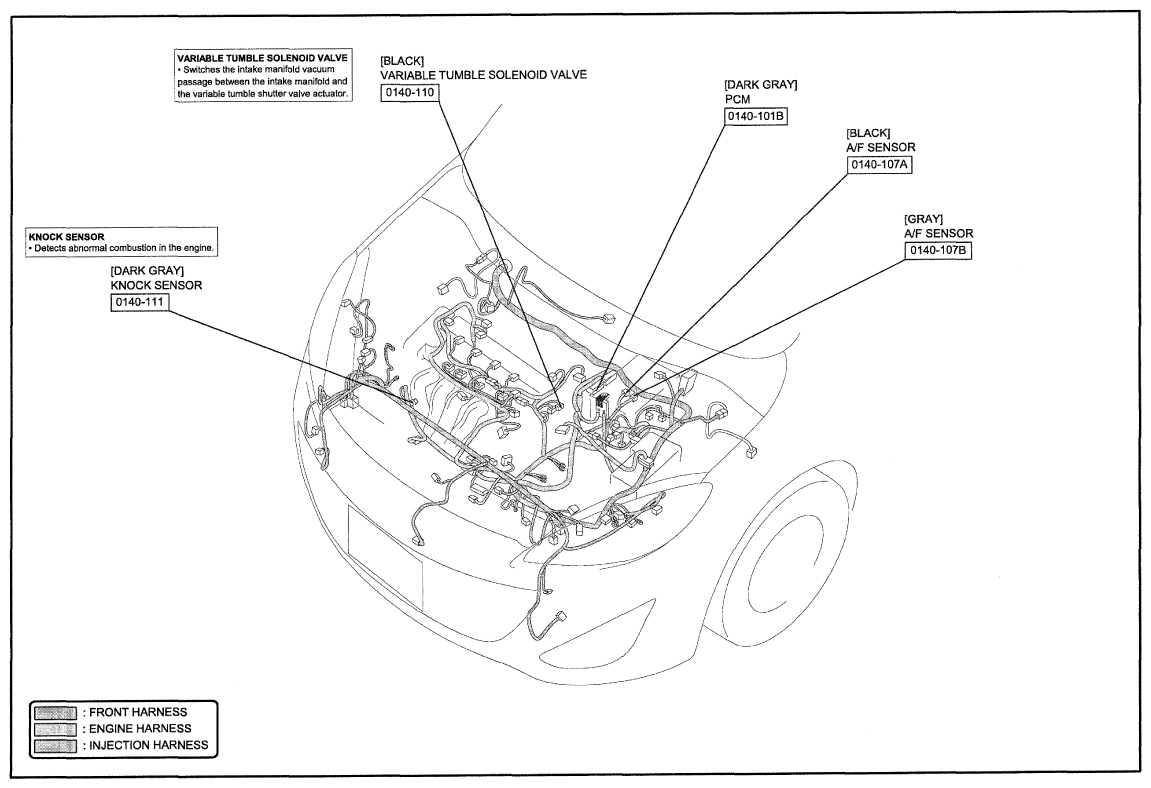 VARIABLE TUMBLE SOLENOID VALVE
• Switches the intake manifold vacuum passage between the intake manifold and the variable tumble shutter valve actuator.

[BLACK]
VARIABLE TUMBLE SOLENOID VALVE
0140-110

[DARK GRAY]
PCM
0140-101B

[BLACK]
A/F SENSOR
0140-107A

[GRAY]
A/F SENSOR
0140-107B

KNOCK SENSOR
• Detects abnormal combustion in the engine.

[DARK GRAY]
KNOCK SENSOR
0140-111

: FRONT HARNESS
: ENGINE HARNESS
: INJECTION HARNESS