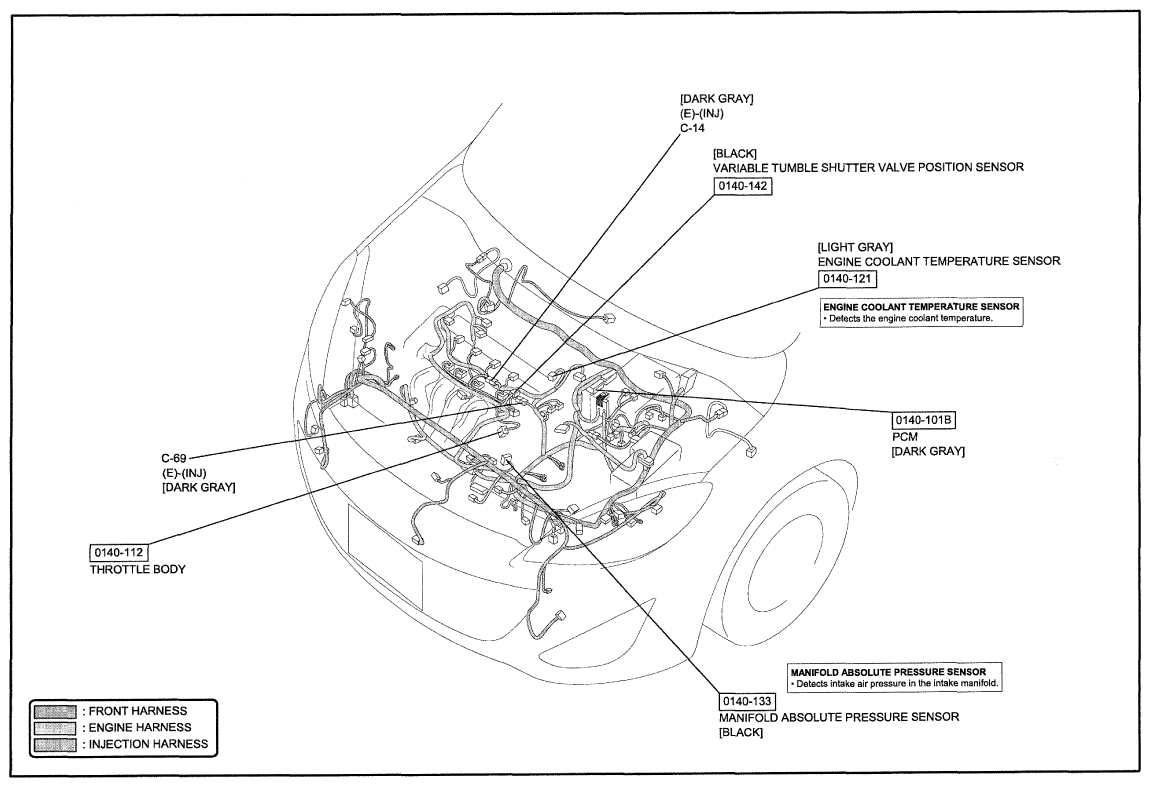 [DARK GRAY]
(E)-(INJ)
C-14

[BLACK]
VARIABLE TUMBLE SHUTTER VALVE POSITION SENSOR
0140-142

[LIGHT GRAY]
ENGINE COOLANT TEMPERATURE SENSOR
0140-121

ENGINE COOLANT TEMPERATURE SENSOR
• Detects the engine coolant temperature.

0140-101B
PCM
[DARK GRAY]

C-69
(E)-(INJ)
[DARK GRAY]

0140-112
THROTTLE BODY

MANIFOLD ABSOLUTE PRESSURE SENSOR
• Detects intake air pressure in the intake manifold.

0140-133
MANIFOLD ABSOLUTE PRESSURE SENSOR
[BLACK]

: FRONT HARNESS
: ENGINE HARNESS
: INJECTION HARNESS