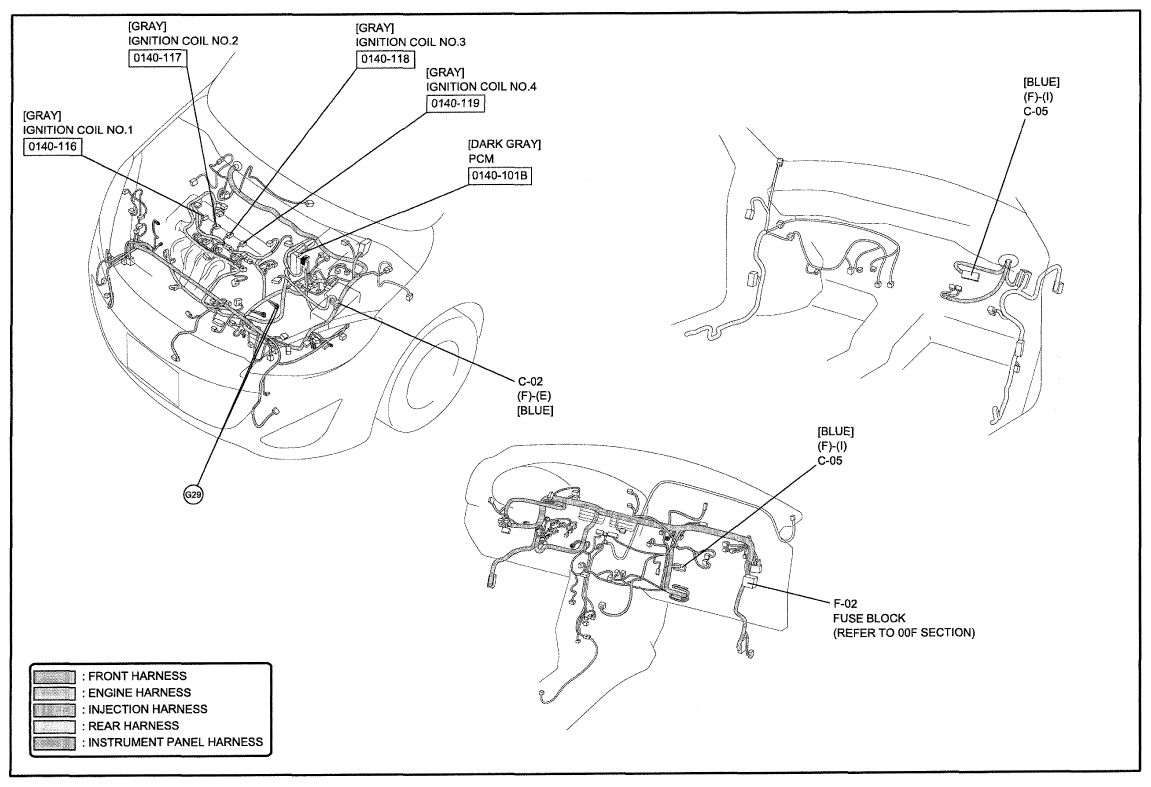 [GRAY]
IGNITION COIL NO.2
0140-117

[GRAY]
IGNITION COIL NO.3
0140-118

[GRAY]
IGNITION COIL NO.4
0140-119

[GRAY]
IGNITION COIL NO.1
0140-116

[DARK GRAY]
PCM
0140-101B

[BLUE]
(F)-(I)
C-05

C-02
(F)-(E)
[BLUE]

G29

[BLUE]
(F)-(I)
C-05

F-02
FUSE BLOCK
(REFER TO 00F SECTION)

: FRONT HARNESS
: ENGINE HARNESS
: INJECTION HARNESS
: REAR HARNESS
: INSTRUMENT PANEL HARNESS