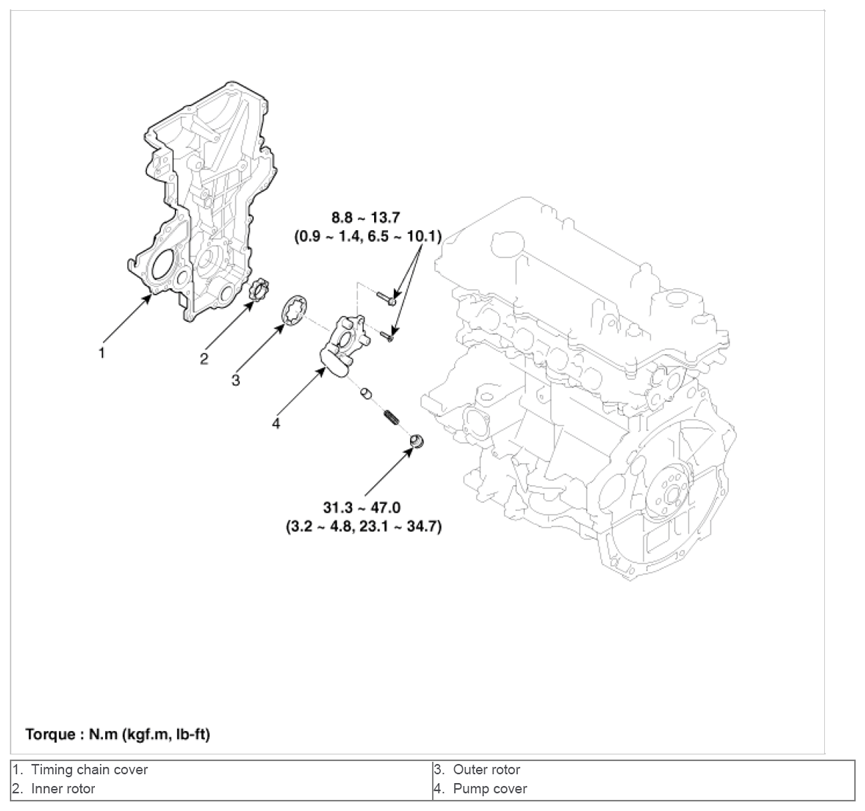 8.8 ~ 13.7
(0.9 ~ 1.4, 6.5 ~ 10.1)

1

2

3

4

31.3 ~ 47.0
(3.2 ~ 4.8, 23.1 ~ 34.7)

Torque : N.m (kgf.m, lb-ft)

| 1. Timing chain cover | 3. Outer rotor |
|---|---|
| 2. Inner rotor | 4. Pump cover |