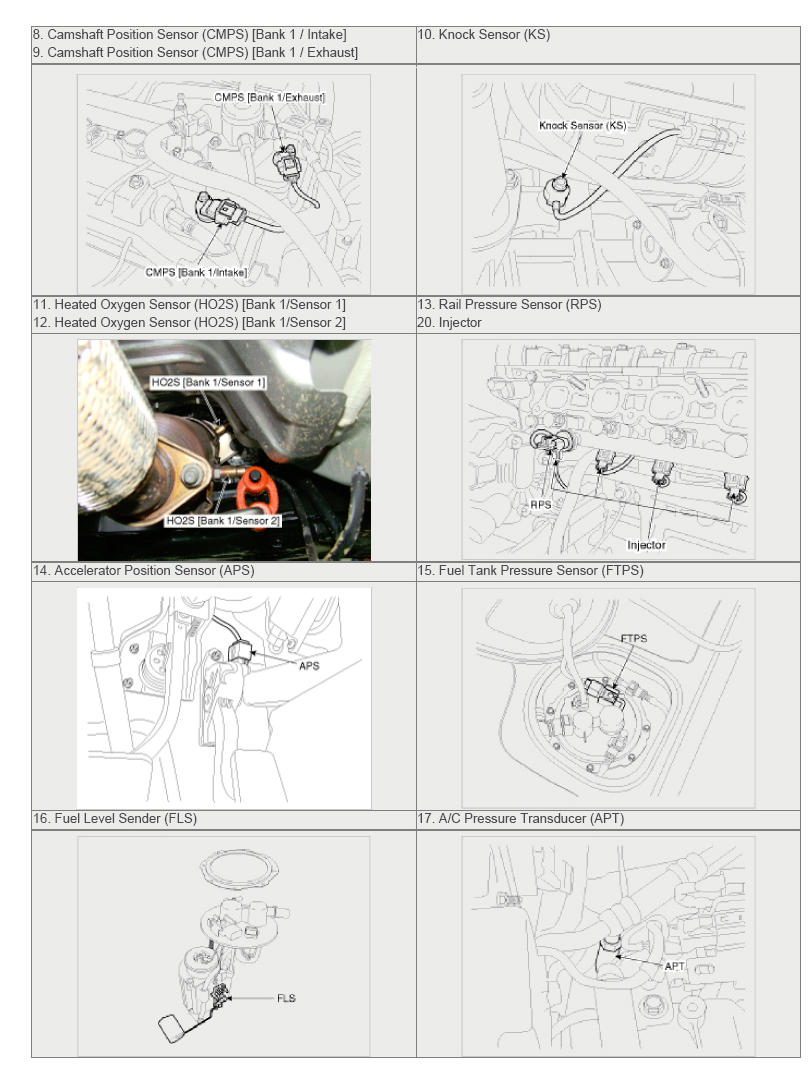 | 8. Camshaft Position Sensor (CMPS) [Bank 1 / Intake]<br>9. Camshaft Position Sensor (CMPS) [Bank 1 / Exhaust] | 10. Knock Sensor (KS) |
|---|---|
| CMPS [Bank 1/Exhaust]<br>CMPS [Bank 1/Intake] | Knock Sensor (KS) |
| 11. Heated Oxygen Sensor (HO2S) [Bank 1/Sensor 1]<br>12. Heated Oxygen Sensor (HO2S) [Bank 1/Sensor 2] | 13. Rail Pressure Sensor (RPS)<br>20. Injector |
| HO2S [Bank 1/Sensor 1]<br>HO2S [Bank 1/Sensor 2] | RPS<br>Injector |
| 14. Accelerator Position Sensor (APS) | 15. Fuel Tank Pressure Sensor (FTPS) |
| APS | FTPS |
| 16. Fuel Level Sender (FLS) | 17. A/C Pressure Transducer (APT) |
| FLS | APT |