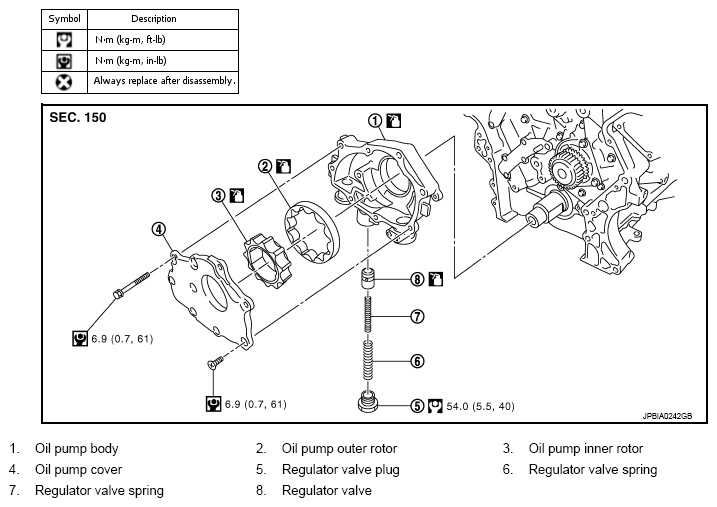 | Symbol | Description |
|---|---|
|  | N·m (kg-m, ft-lb) |
|  | N·m (kg-m, in-lb) |
|  | Always replace after disassembly. |

SEC. 150

①
②
③
④
⑧
⑦
⑥
⑤ 54.0 (5.5, 40)

6.9 (0.7, 61)

6.9 (0.7, 61)

JPBIA0242GB

1. Oil pump body
2. Oil pump outer rotor
3. Oil pump inner rotor
4. Oil pump cover
5. Regulator valve plug
6. Regulator valve spring
7. Regulator valve spring
8. Regulator valve