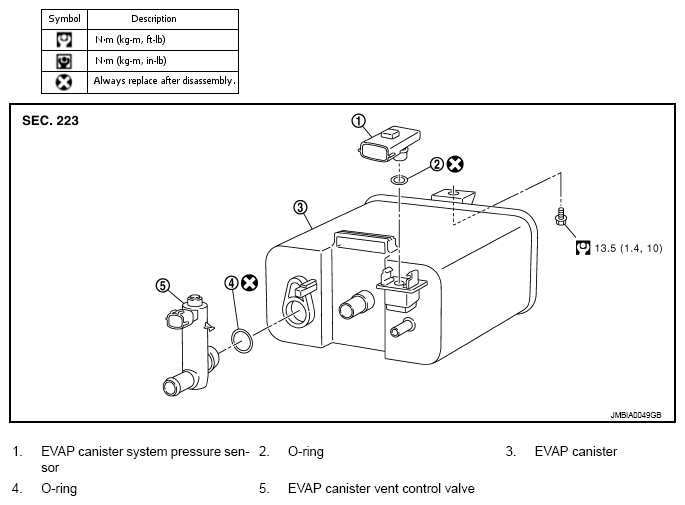 | Symbol | Description |
|---|---|
| | N·m (kg-m, ft-lb) |
| | N·m (kg-m, in-lb) |
| | Always replace after disassembly. |

SEC. 223

①
②
③
④
⑤

13.5 (1.4, 10)

JMBIA0049GB

1. EVAP canister system pressure sensor
2. O-ring
3. EVAP canister
4. O-ring
5. EVAP canister vent control valve