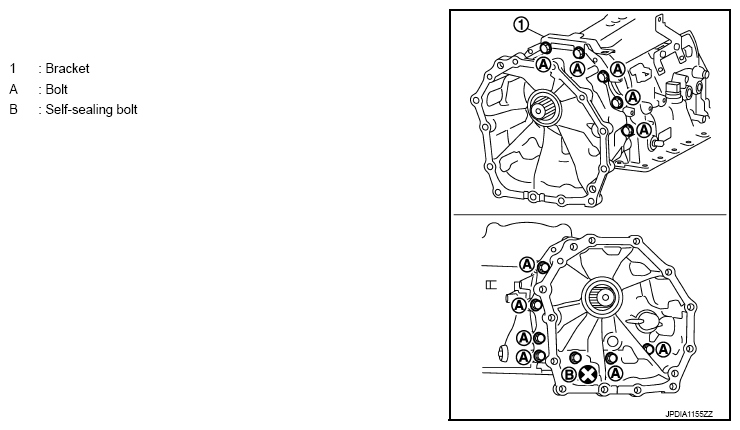 1 : Bracket
A : Bolt
B : Self-sealing bolt

①
Ⓐ Ⓐ Ⓐ
Ⓐ
Ⓐ

Ⓐ
Ⓐ
Ⓐ
Ⓐ
Ⓐ
Ⓑ Ⓐ

JPDIA1155ZZ