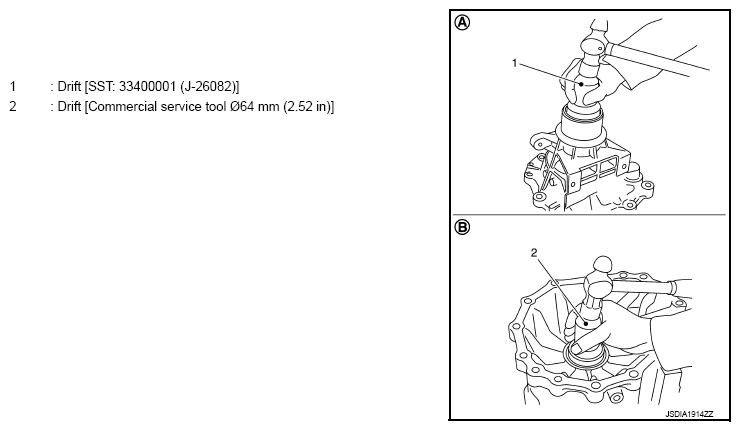 1 : Drift [SST: 33400001 (J-26082)]
2 : Drift [Commercial service tool Ø64 mm (2.52 in)]

A

1

B

2

JSDIA1914ZZ