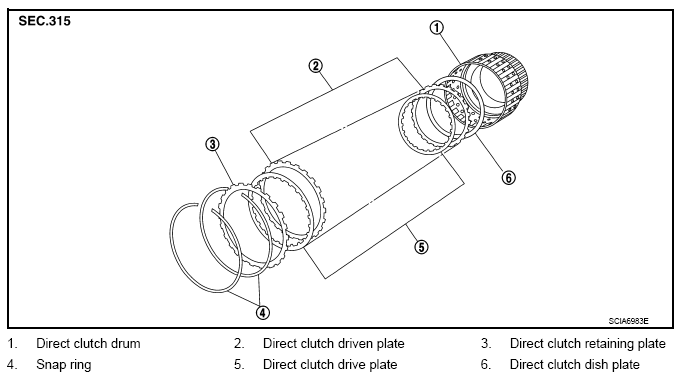 SEC.315

1

2

3

6

5

4

SCIA6983E

1. Direct clutch drum
2. Direct clutch driven plate
3. Direct clutch retaining plate
4. Snap ring
5. Direct clutch drive plate
6. Direct clutch dish plate