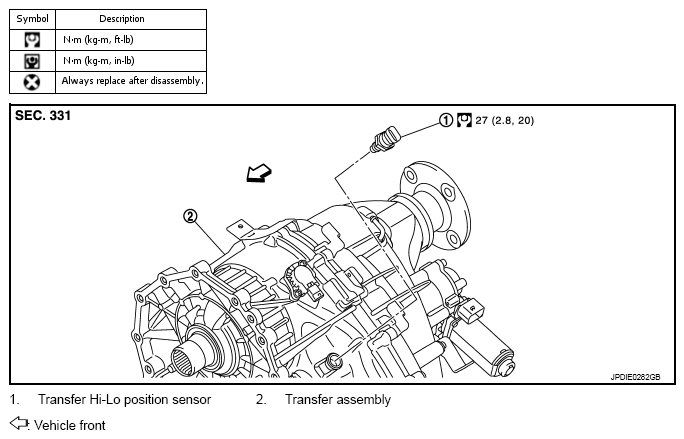 | Symbol | Description |
|---|---|
| | N·m (kg-m, ft-lb) |
| | N·m (kg-m, in-lb) |
| | Always replace after disassembly. |

SEC. 331

① 27 (2.8, 20)

②

JPDIE0282GB

1. Transfer Hi-Lo position sensor
2. Transfer assembly

: Vehicle front