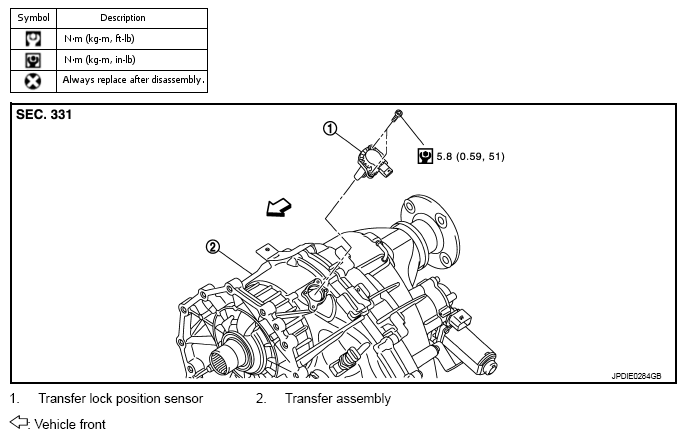 | Symbol | Description |
|---|---|
| | N·m (kg-m, ft-lb) |
| | N·m (kg-m, in-lb) |
| | Always replace after disassembly. |

SEC. 331

①

5.8 (0.59, 51)

②

JPDIE0284GB

1. Transfer lock position sensor
2. Transfer assembly

: Vehicle front