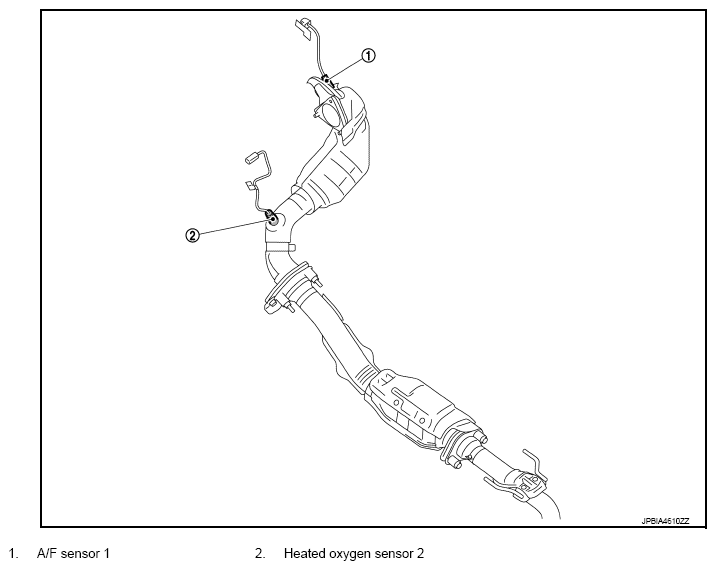 ①
②
JPBIA4610ZZ

1. A/F sensor 1
2. Heated oxygen sensor 2