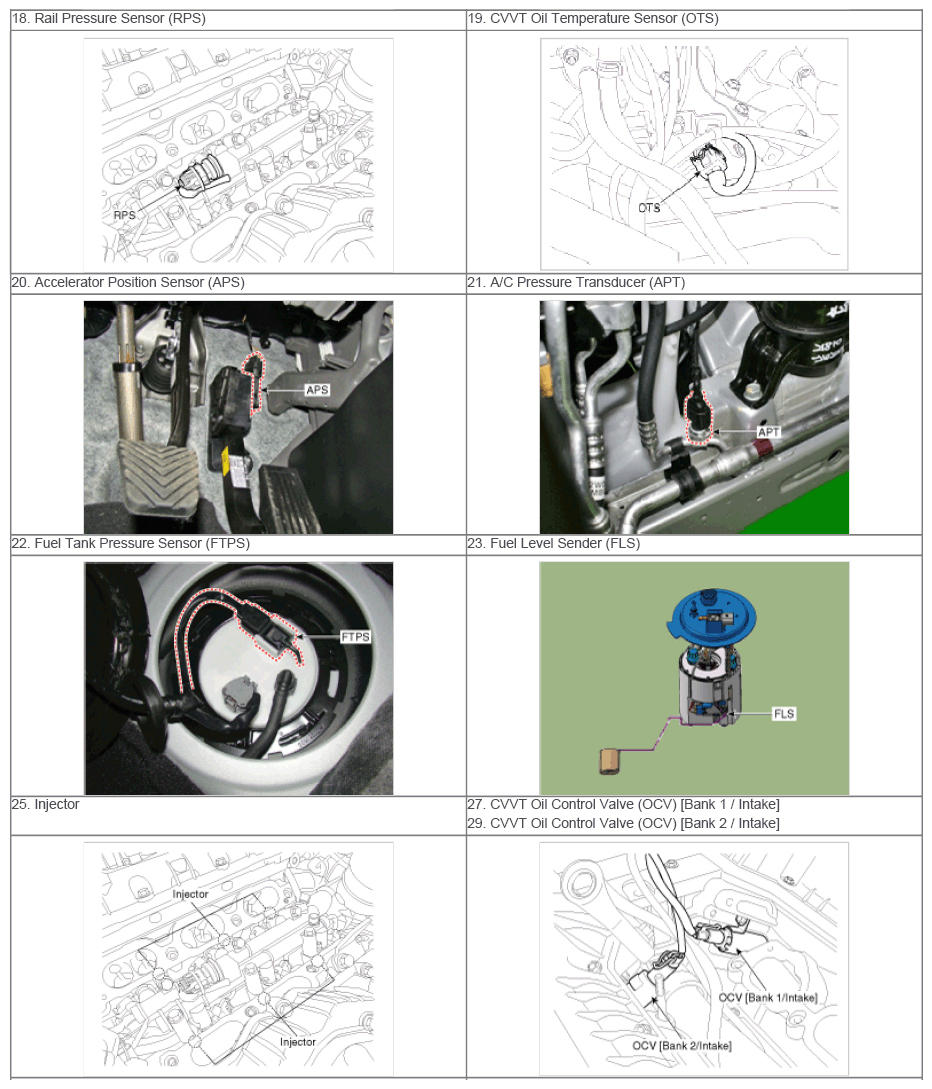 | 18. Rail Pressure Sensor (RPS) | 19. CVVT Oil Temperature Sensor (OTS) |
|---|---|
| RPS | OTS |
| 20. Accelerator Position Sensor (APS) | 21. A/C Pressure Transducer (APT) |
| APS | APT |
| 22. Fuel Tank Pressure Sensor (FTPS) | 23. Fuel Level Sender (FLS) |
| FTPS | FLS |
| 25. Injector | 27. CVVT Oil Control Valve (OCV) [Bank 1 / Intake] 29. CVVT Oil Control Valve (OCV) [Bank 2 / Intake] |
| Injector Injector | OCV [Bank 1/Intake] OCV [Bank 2/Intake] |