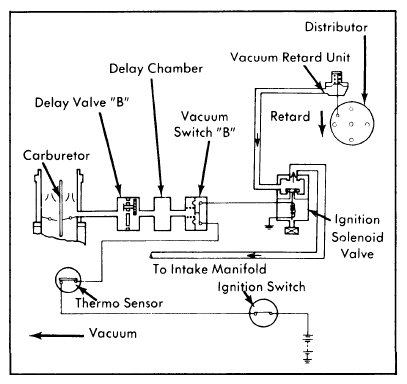 Distributor
Vacuum Retard Unit
Delay Chamber
Delay Valve "B"
Vacuum Switch "B"
Retard
Carburetor
Ignition Solenoid Valve
To Intake Manifold
Ignition Switch
Thermo Sensor
Vacuum