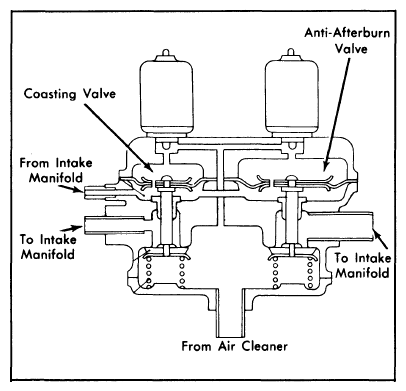 Anti-Afterburn Valve

Coasting Valve

From Intake Manifold

To Intake Manifold

To Intake Manifold

From Air Cleaner